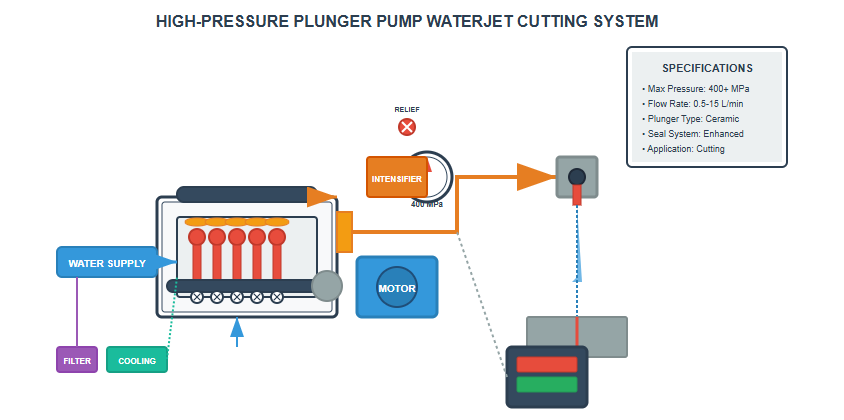 HIGH-PRESSURE PLUNGER PUMP WATERJET CUTTING SYSTEM

SPECIFICATIONS
• Max Pressure: 400+ MPa
• Flow Rate: 0.5-15 L/min
• Plunger Type: Ceramic
• Seal System: Enhanced
• Application: Cutting

RELIEF

INTENSIFIER

400 MPa

WATER SUPPLY

MOTOR

FILTER

COOLING