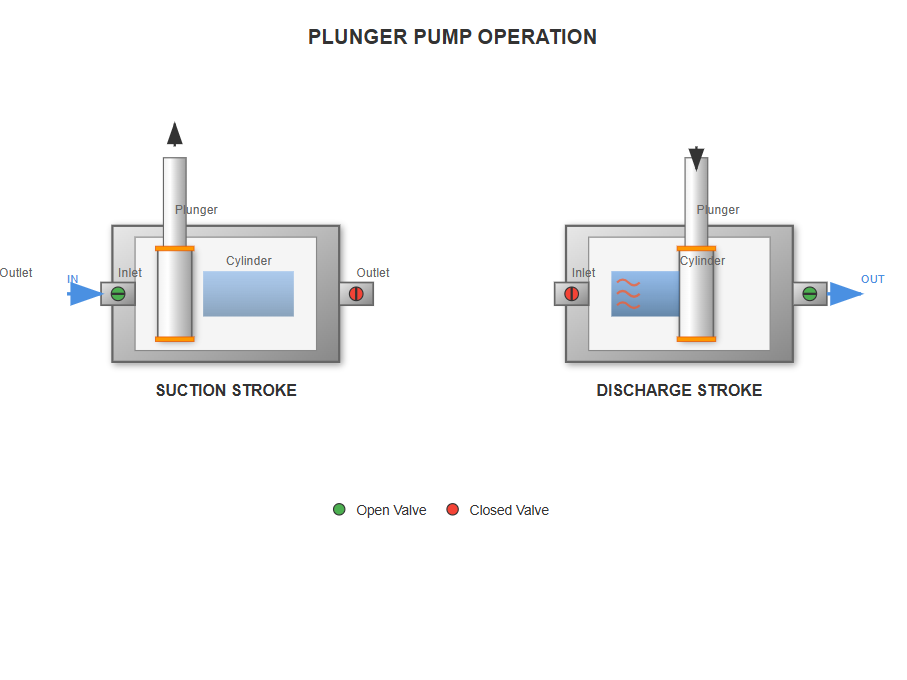 PLUNGER PUMP OPERATION

Outlet

IN

Inlet

Plunger

Cylinder

Outlet

SUCTION STROKE

Inlet

Plunger

Cylinder

OUT

DISCHARGE STROKE

Open Valve
Closed Valve