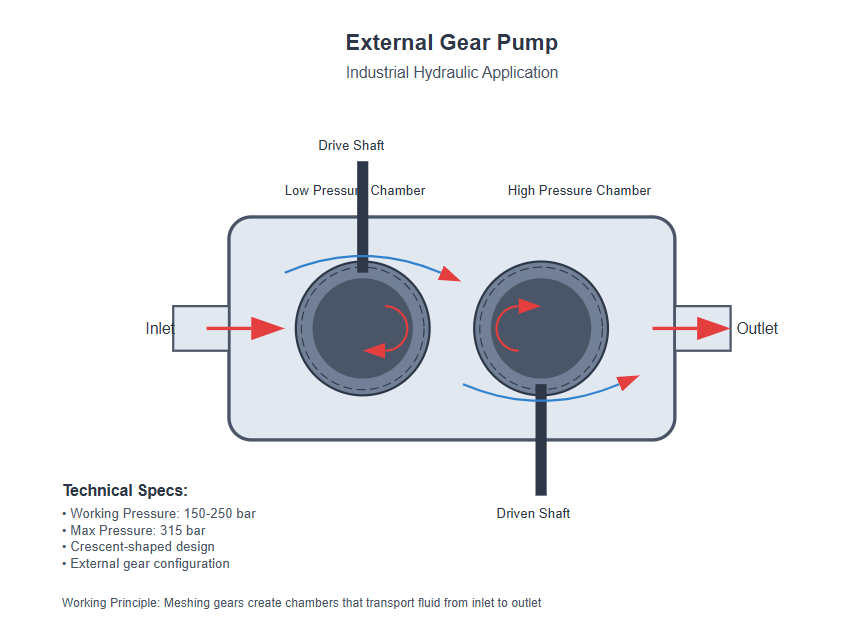 External Gear Pump
Industrial Hydraulic Application

Drive Shaft

Low Pressure Chamber

High Pressure Chamber

Inlet

Outlet

Driven Shaft

Technical Specs:
• Working Pressure: 150-250 bar
• Max Pressure: 315 bar
• Crescent-shaped design
• External gear configuration

Working Principle: Meshing gears create chambers that transport fluid from inlet to outlet