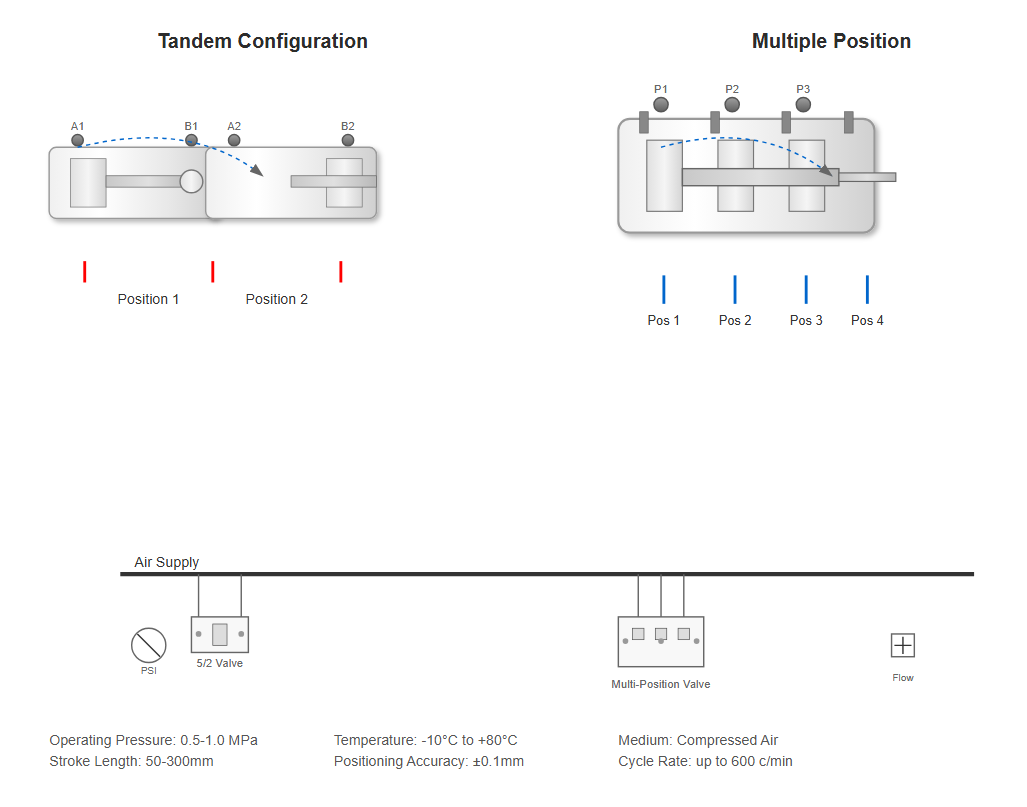 Tandem Configuration

A1 B1 A2 B2

Position 1 Position 2

Multiple Position

P1 P2 P3

Pos 1 Pos 2 Pos 3 Pos 4

Air Supply

PSI

5/2 Valve

Multi-Position Valve

Flow

Operating Pressure: 0.5-1.0 MPa
Stroke Length: 50-300mm

Temperature: -10°C to +80°C
Positioning Accuracy: ±0.1mm

Medium: Compressed Air
Cycle Rate: up to 600 c/min