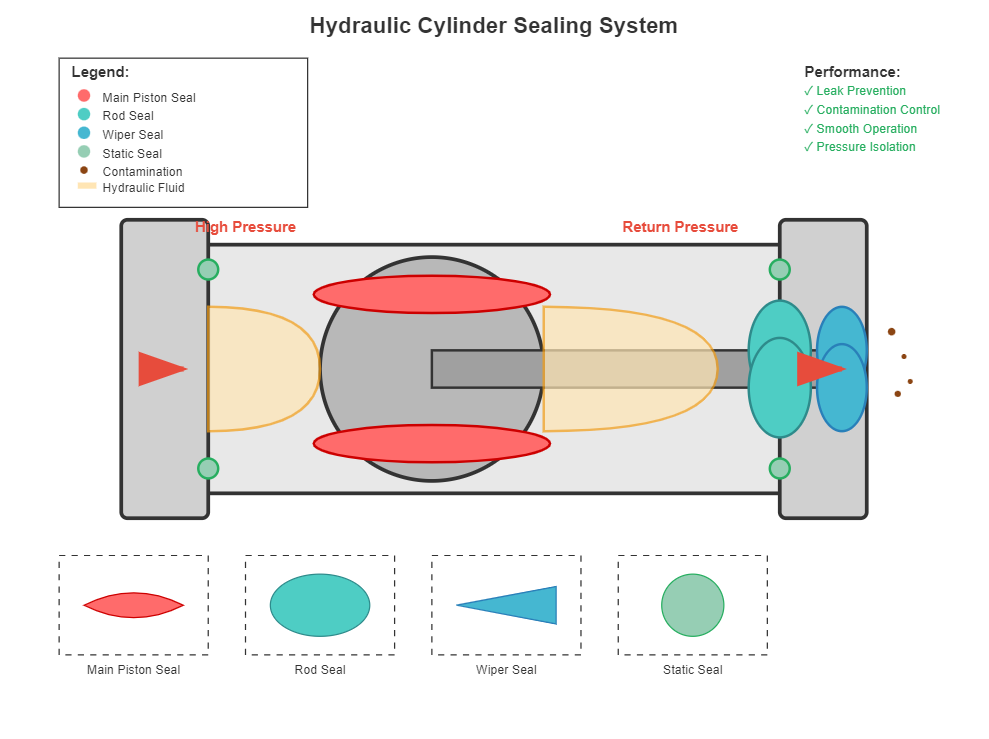 Hydraulic Cylinder Sealing System

Legend:
Main Piston Seal
Rod Seal
Wiper Seal
Static Seal
Contamination
Hydraulic Fluid

Performance:
✓ Leak Prevention
✓ Contamination Control
✓ Smooth Operation
✓ Pressure Isolation

High Pressure
Return Pressure

Main Piston Seal
Rod Seal
Wiper Seal
Static Seal