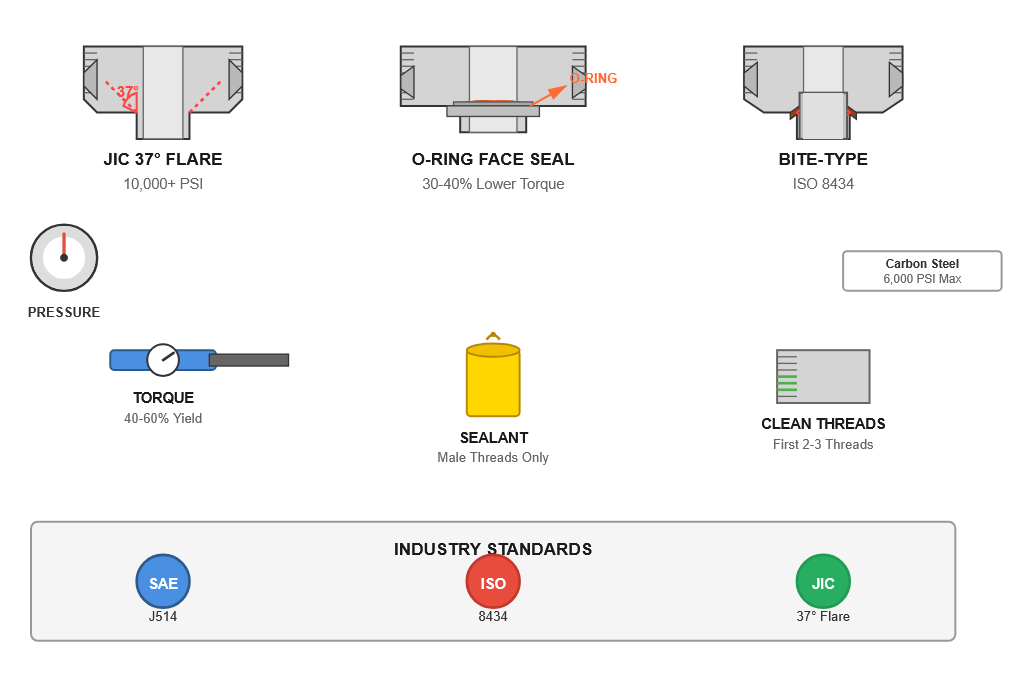 37°

JIC 37° FLARE

10,000+ PSI

O-RING

O-RING FACE SEAL

30-40% Lower Torque

BITE-TYPE

ISO 8434

PRESSURE

Carbon Steel
6,000 PSI Max

TORQUE

40-60% Yield

SEALANT

Male Threads Only

CLEAN THREADS

First 2-3 Threads

INDUSTRY STANDARDS

SAE
J514

ISO
8434

JIC
37° Flare