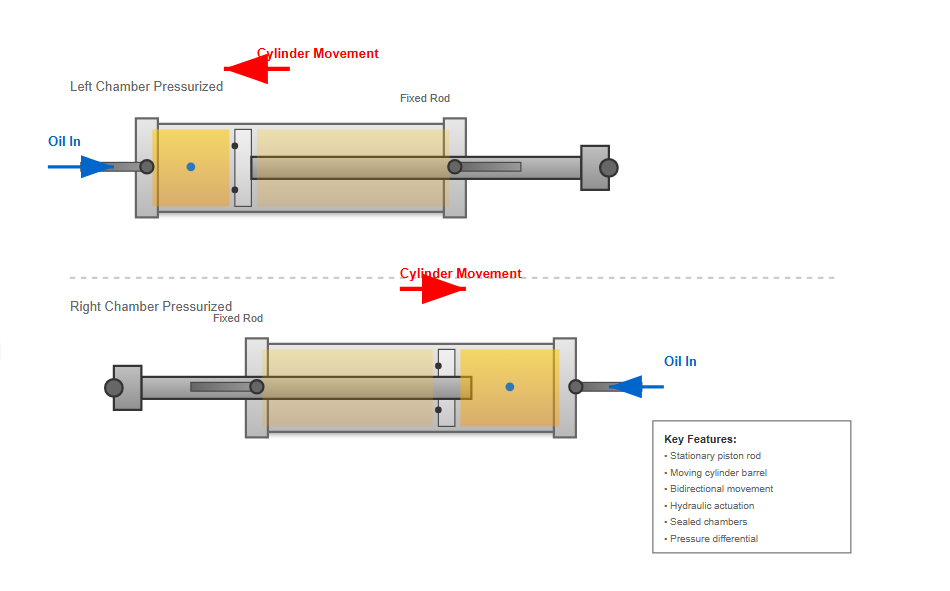 Cylinder Movement

Left Chamber Pressurized

Fixed Rod

Oil In

Cylinder Movement

Right Chamber Pressurized

Fixed Rod

Oil In

Key Features:
• Stationary piston rod
• Moving cylinder barrel
• Bidirectional movement
• Hydraulic actuation
• Sealed chambers
• Pressure differential