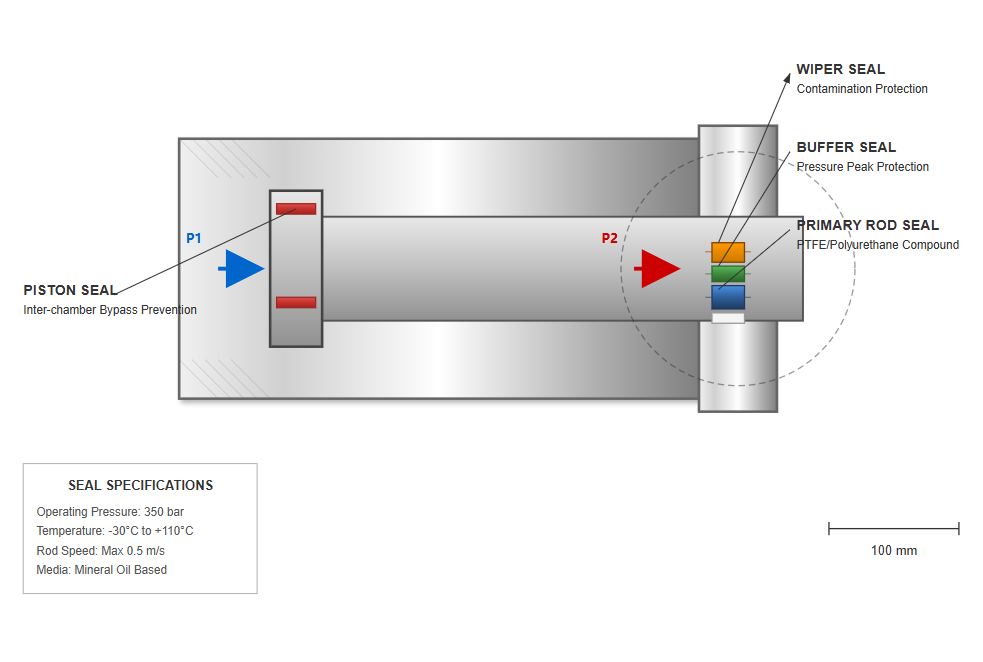 WIPER SEAL
Contamination Protection

BUFFER SEAL
Pressure Peak Protection

PRIMARY ROD SEAL
PTFE/Polyurethane Compound

P1

P2

PISTON SEAL
Inter-chamber Bypass Prevention

SEAL SPECIFICATIONS
Operating Pressure: 350 bar
Temperature: -30°C to +110°C
Rod Speed: Max 0.5 m/s
Media: Mineral Oil Based

100 mm