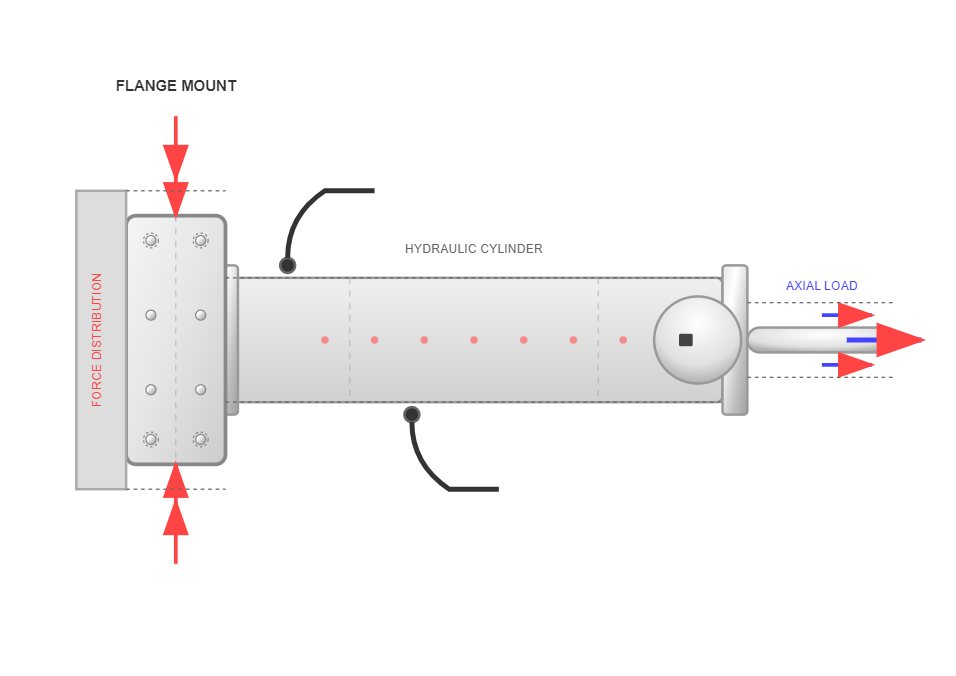 FLANGE MOUNT

FORCE DISTRIBUTION

HYDRAULIC CYLINDER

AXIAL LOAD