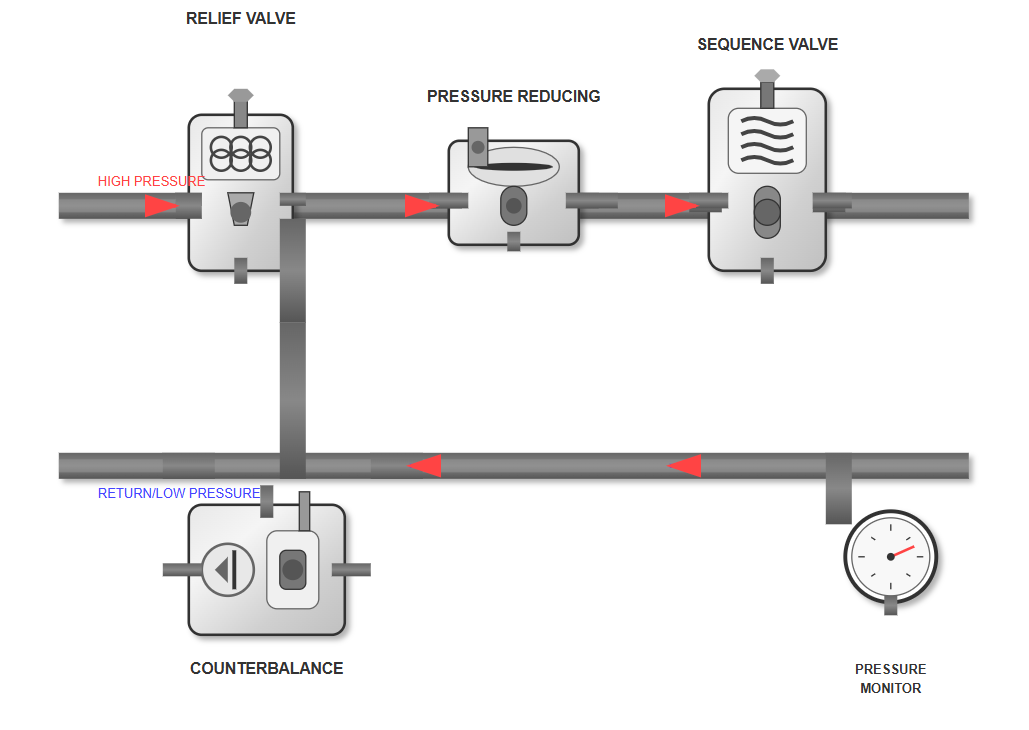 RELIEF VALVE

SEQUENCE VALVE

PRESSURE REDUCING

HIGH PRESSURE

RETURN/LOW PRESSURE

COUNTERBALANCE

PRESSURE MONITOR