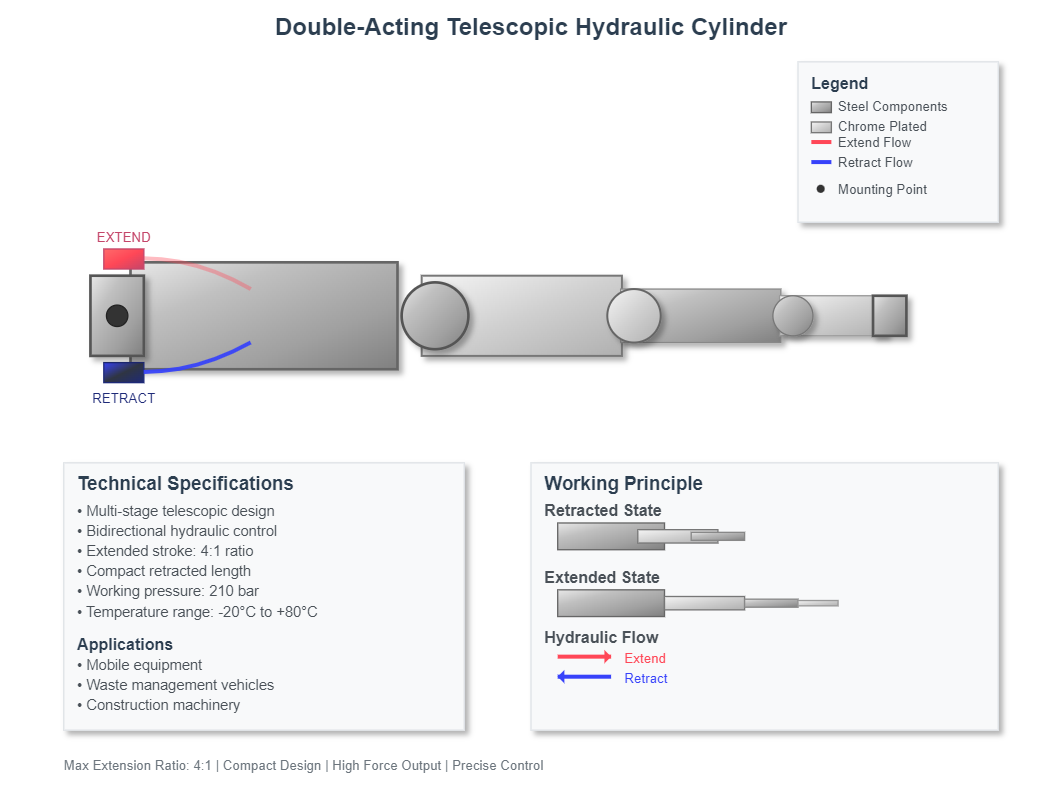 Double-Acting Telescopic Hydraulic Cylinder

Legend
Steel Components
Chrome Plated
Extend Flow
Retract Flow
Mounting Point

EXTEND
RETRACT

Technical Specifications
• Multi-stage telescopic design
• Bidirectional hydraulic control
• Extended stroke: 4:1 ratio
• Compact retracted length
• Working pressure: 210 bar
• Temperature range: -20°C to +80°C

Applications
• Mobile equipment
• Waste management vehicles
• Construction machinery

Working Principle
Retracted State
Extended State
Hydraulic Flow
Extend
Retract

Max Extension Ratio: 4:1 | Compact Design | High Force Output | Precise Control