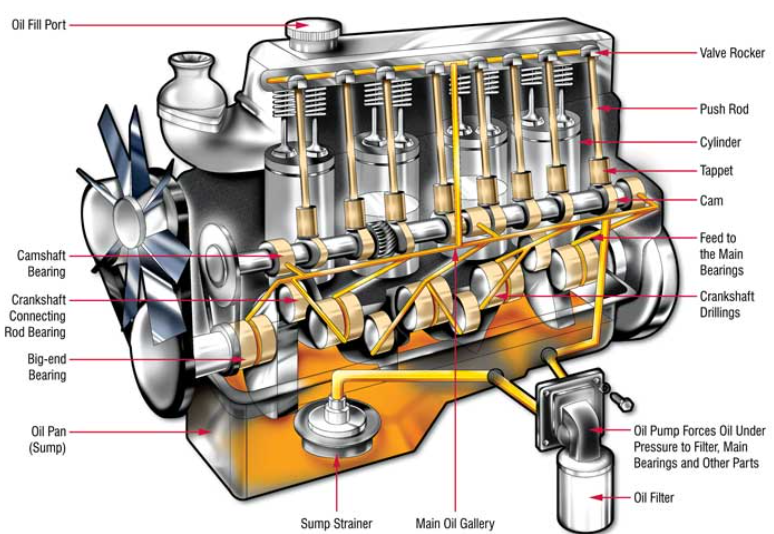 Oil Fill Port

Camshaft Bearing

Crankshaft Connecting Rod Bearing

Big-end Bearing

Oil Pan (Sump)

Valve Rocker

Push Rod

Cylinder

Tappet

Cam

Feed to the Main Bearings

Crankshaft Drillings

Oil Pump Forces Oil Under Pressure to Filter, Main Bearings and Other Parts

Oil Filter

Sump Strainer

Main Oil Gallery