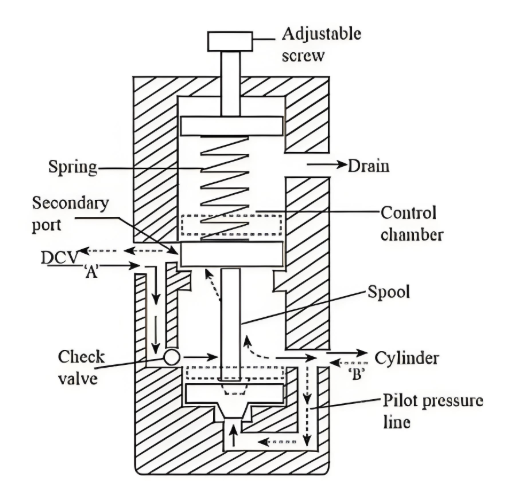 Adjustable screw

Spring

Drain

Secondary port

Control chamber

DCV

'A'

Spool

Check valve

Cylinder

'B'

Pilot pressure line