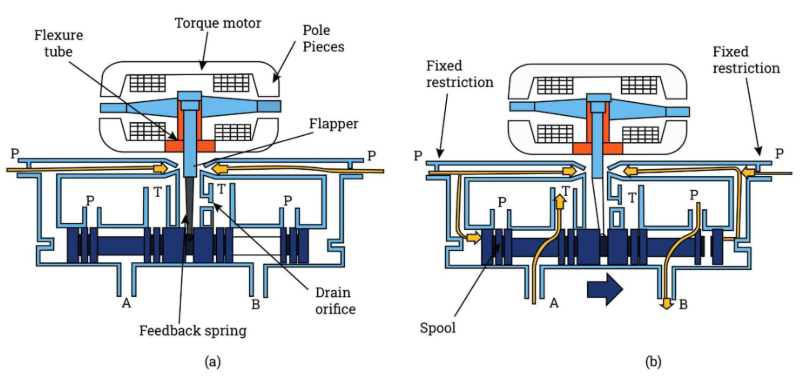 Torque motor
Flexure tube
Pole Pieces
Flapper
P
P
P
T
T
P
A
B
Drain orifice
Feedback spring
(a)

Fixed restriction
Fixed restriction
P
P
P
T
T
P
A
B
Spool
(b)