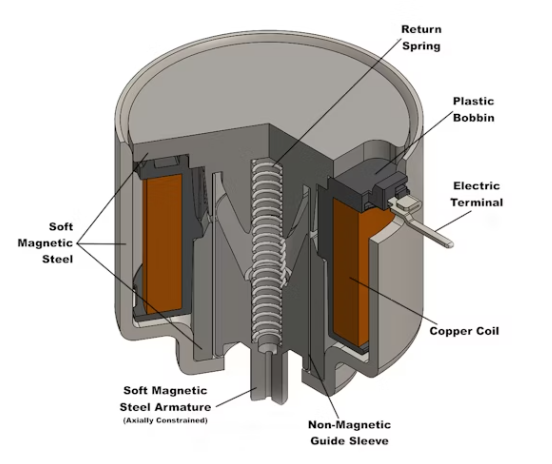 Return Spring

Plastic Bobbin

Electric Terminal

Soft Magnetic Steel

Copper Coil

Soft Magnetic Steel Armature
(Axially Constrained)

Non-Magnetic Guide Sleeve