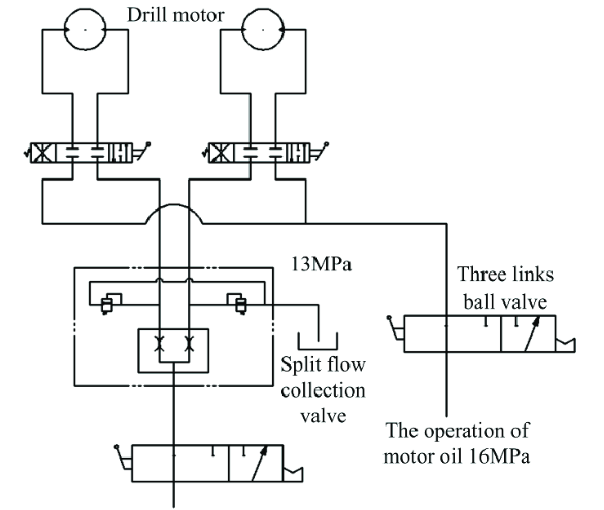 Drill motor

13MPa

Three links ball valve

Split flow collection valve

The operation of motor oil 16MPa