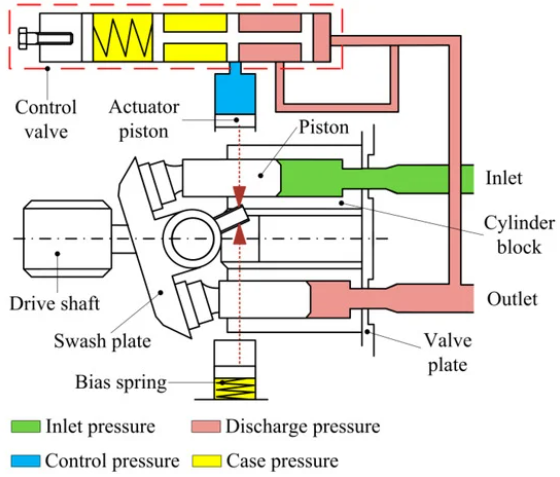 Control valve

Actuator piston

Piston

Inlet

Cylinder block

Drive shaft

Outlet

Swash plate

Valve plate

Bias spring

Inlet pressure
Discharge pressure
Control pressure
Case pressure