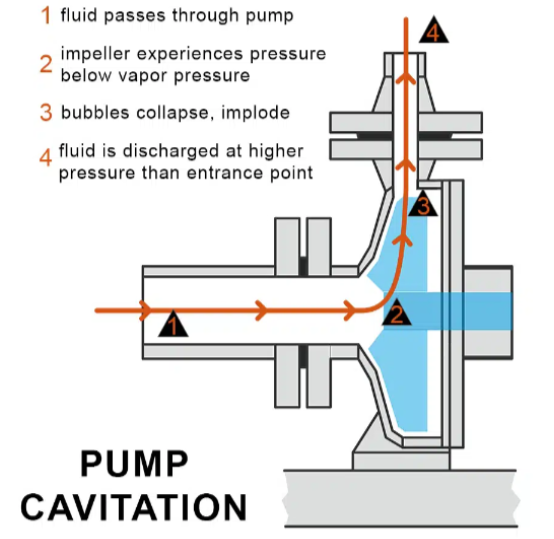 1 fluid passes through pump

2 impeller experiences pressure below vapor pressure

3 bubbles collapse, implode

4 fluid is discharged at higher pressure than entrance point

4

3

2

1

PUMP CAVITATION