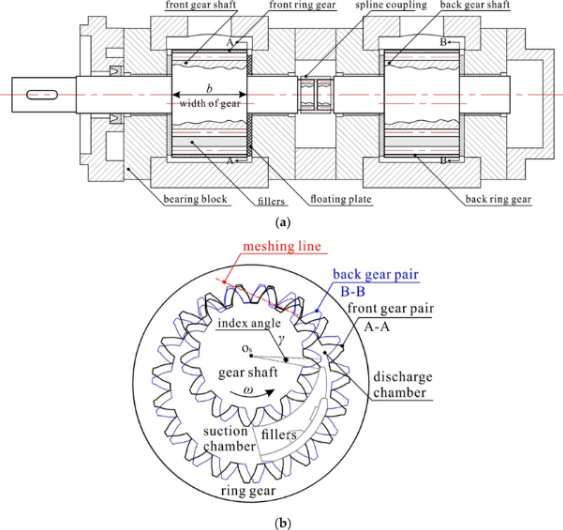 front gear shaft
front ring gear
spline coupling
back gear shaft
A
B
$b$
width of gear
A
B
bearing block
fillers
floating plate
back ring gear
(a)

meshing line
back gear pair
B-B
front gear pair
A-A
index angle
$\gamma$
$o_s$
gear shaft
$\omega$
discharge chamber
suction chamber
fillers
ring gear
(b)