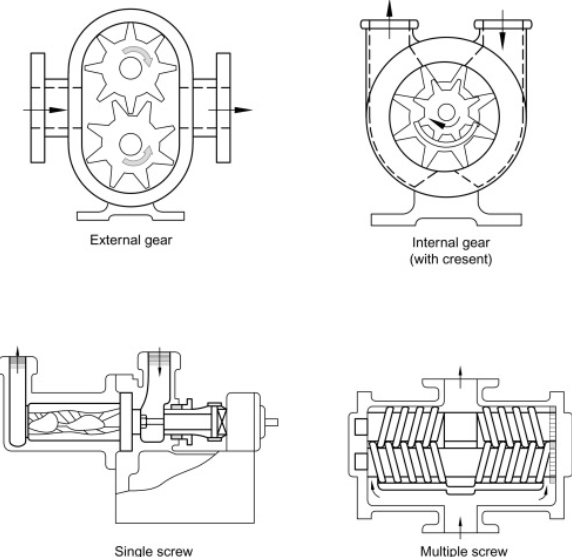 External gear

Internal gear
(with cresent)

Single screw

Multiple screw