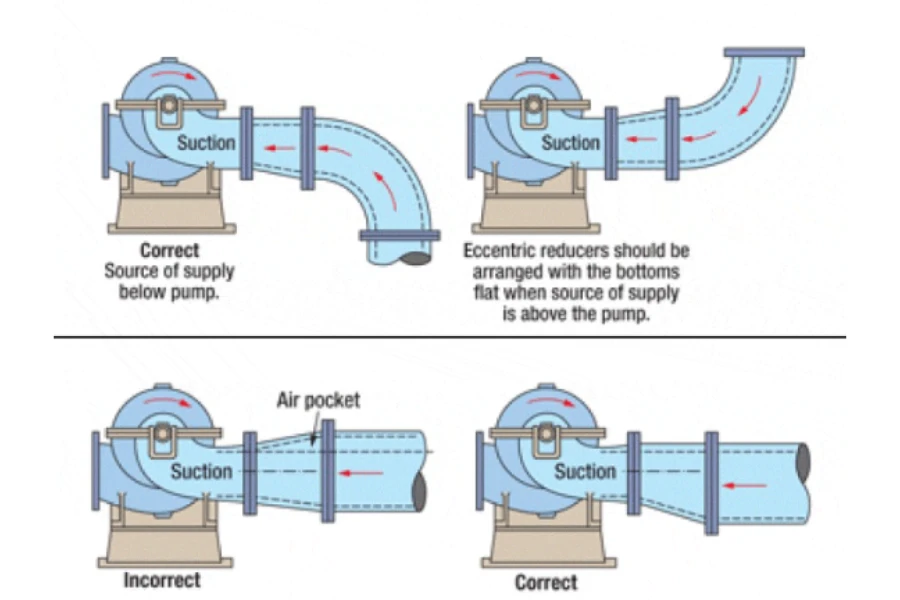 Suction

Correct
Source of supply below pump.

Suction

Eccentric reducers should be arranged with the bottoms flat when source of supply is above the pump.

Air pocket

Suction

Incorrect

Suction

Correct